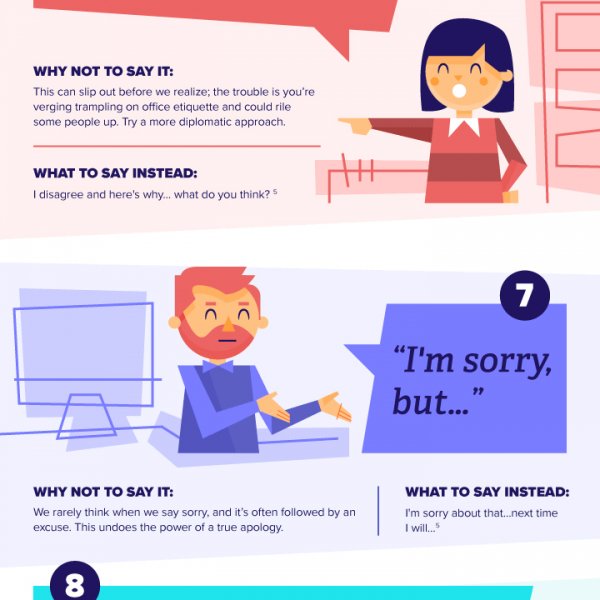 WHY NOT TO SAY IT:

This can slip out before we realize; the trouble is you're verging trampling on office etiquette and could rile some people up. Try a more diplomatic approach.

WHAT TO SAY INSTEAD:

I disagree and here's why... what do you think? $^5$

7

"I'm sorry, but..."

WHY NOT TO SAY IT:

We rarely think when we say sorry, and it's often followed by an excuse. This undoes the power of a true apology.

WHAT TO SAY INSTEAD:

I'm sorry about that...next time I will...$^5$

8