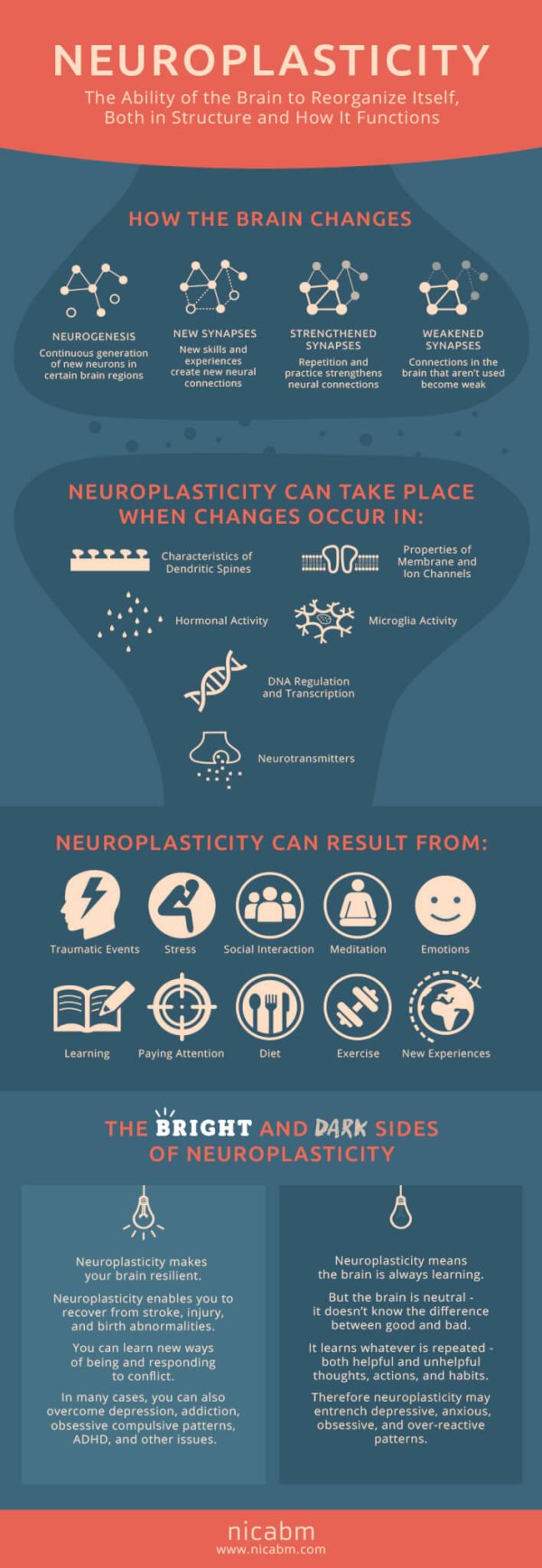 NEUROPLASTICITY

The Ability of the Brain to Reorganize Itself, Both in Structure and How It Functions

HOW THE BRAIN CHANGES

NEUROGENESIS
Continuous generation of new neurons in certain brain regions

NEW SYNAPSES
New skills and experiences create new neural connections

STRENGTHENED SYNAPSES
Repetition and practice strengthens neural connections

WEAKENED SYNAPSES
Connections in the brain that aren't used become weak

NEUROPLASTICITY CAN TAKE PLACE WHEN CHANGES OCCUR IN:

Characteristics of Dendritic Spines

Properties of Membrane and Ion Channels

Hormonal Activity

Microglia Activity

DNA Regulation and Transcription

Neurotransmitters

NEUROPLASTICITY CAN RESULT FROM:

Traumatic Events
Stress
Social Interaction
Meditation
Emotions
Learning
Paying Attention
Diet
Exercise
New Experiences

THE BRIGHT AND DARK SIDES OF NEUROPLASTICITY

Neuroplasticity makes your brain resilient.

Neuroplasticity enables you to recover from stroke, injury, and birth abnormalities.

You can learn new ways of being and responding to conflict.

In many cases, you can also overcome depression, addiction, obsessive compulsive patterns, ADHD, and other issues.

Neuroplasticity means the brain is always learning.

But the brain is neutral - it doesn't know the difference between good and bad.

It learns whatever is repeated - both helpful and unhelpful thoughts, actions, and habits.

Therefore neuroplasticity may entrench depressive, anxious, obsessive, and over-reactive patterns.

nicabm
www.nicabm.com